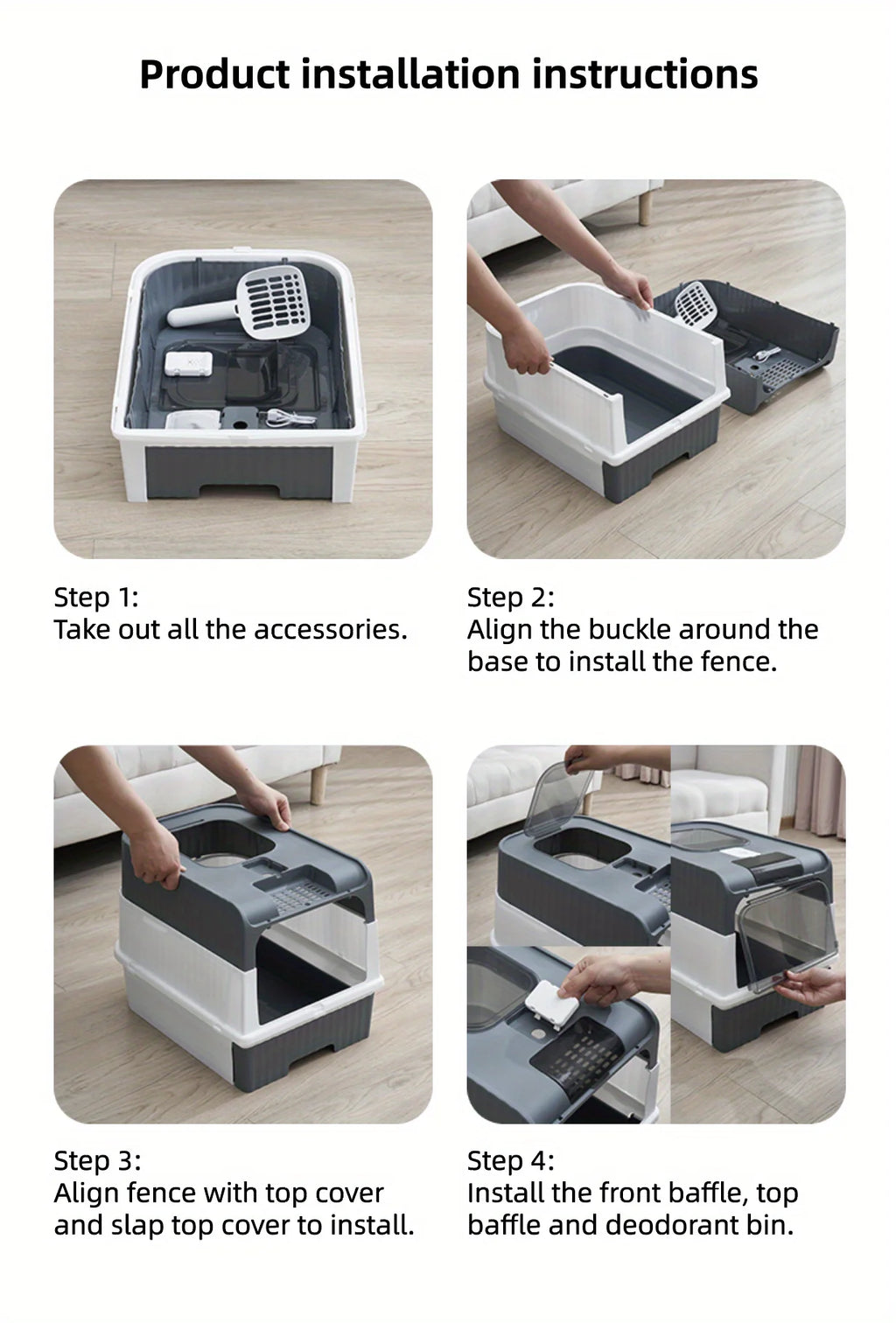 Product installation instructions

Step 1:
Take out all the accessories.

Step 2:
Align the buckle around the base to install the fence.

Step 3:
Align fence with top cover and slap top cover to install.

Step 4:
Install the front baffle, top baffle and deodorant bin.